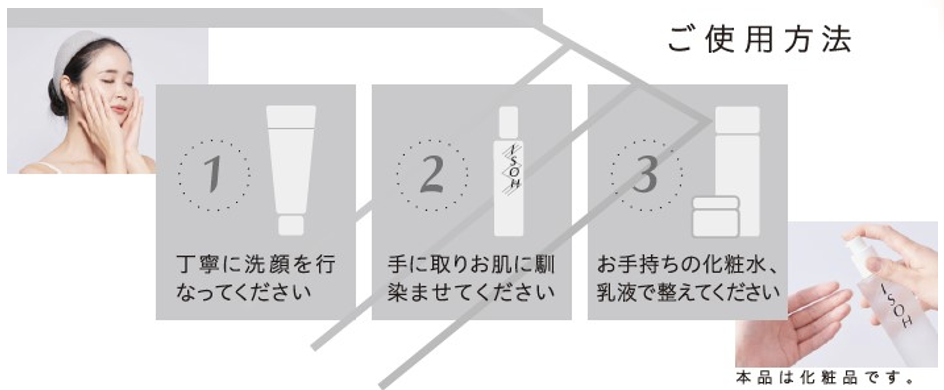 ご使用方法

1
丁寧に洗顔を行なってください

2
ISOH
手に取りお肌に馴染ませてください

3
お手持ちの化粧水、乳液で整えてください

ISOH
本品は化粧品です。